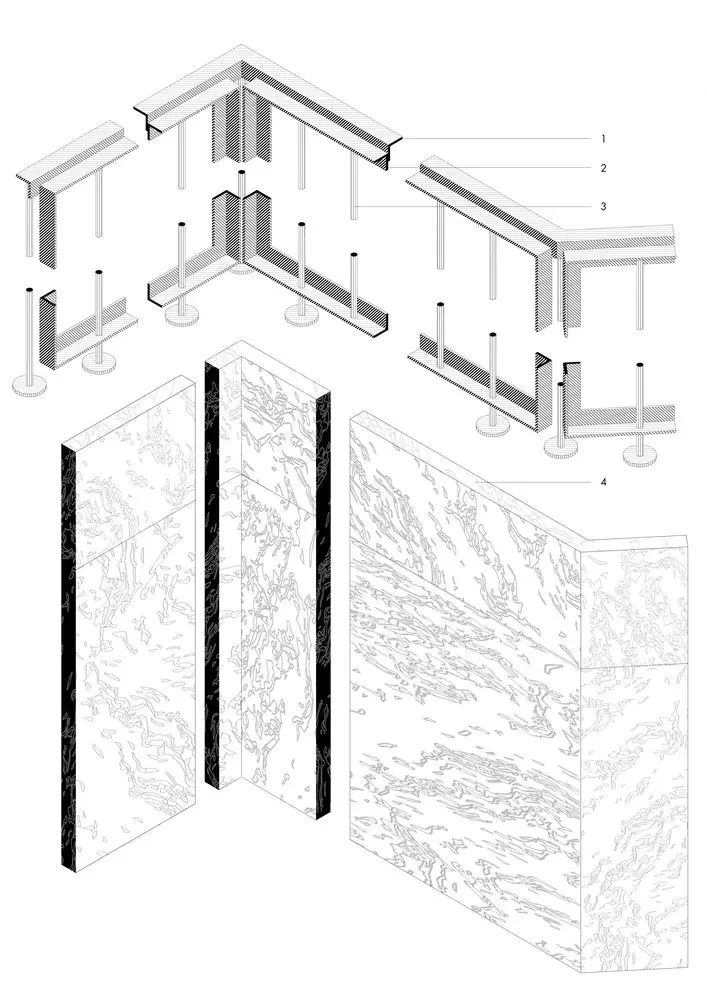 1
2
3
4