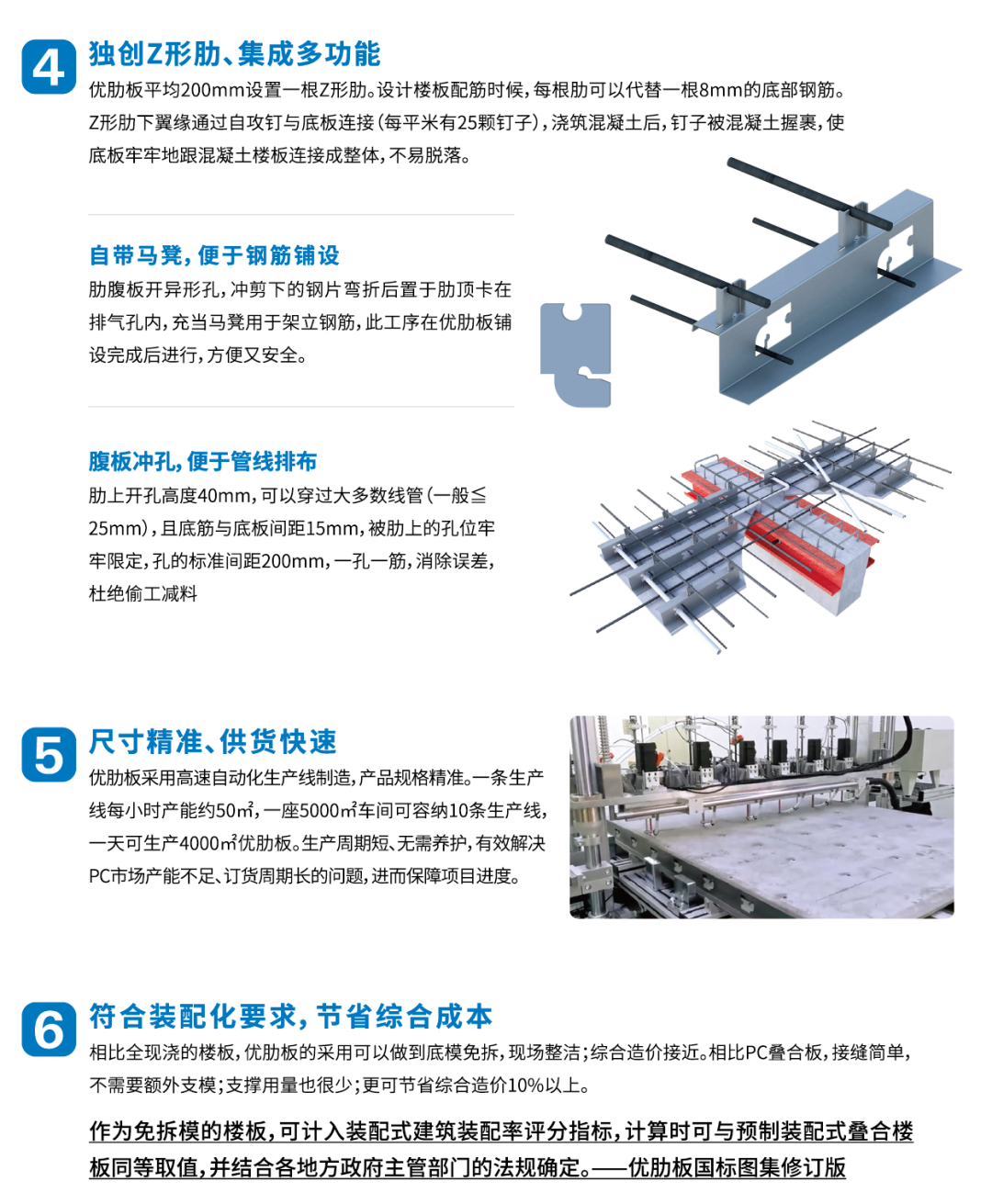 4 独创Z形肋、集成多功能

优肋板平均200mm设置一根Z形肋。设计楼板配筋时候，每根肋可以代替一根8mm的底部钢筋。Z形肋下翼缘通过自攻钉与底板连接（每平米有25颗钉子），浇筑混凝土后，钉子被混凝土握裹，使底板牢牢地跟混凝土楼板连接成整体，不易脱落。

自带马凳，便于钢筋铺设

肋腹板开异形孔，冲剪下的钢片弯折后置于肋顶卡在排气孔内，充当马凳用于架立钢筋，此工序在优肋板铺设完成后进行，方便又安全。

腹板冲孔，便于管线排布

肋上开孔高度40mm，可以穿过大多数线管（一般≤25mm），且底筋与底板间距15mm，被肋上的孔位牢牢限定，孔的标准间距200mm，一孔一筋，消除误差，杜绝偷工减料

5 尺寸精准、供货快速

优肋板采用高速自动化生产线制造，产品规格精准。一条生产线每小时产能约50㎡，一座5000㎡车间可容纳10条生产线，一天可生产4000㎡优肋板。生产周期短、无需养护，有效解决PC市场产能不足、订货周期长的问题，进而保障项目进度。

6 符合装配化要求，节省综合成本

相比全现浇的楼板，优肋板的采用可以做到底模免拆，现场整洁；综合造价接近。相比PC叠合板，接缝简单，不需要额外支模；支撑用量也很少；更可节省综合造价10%以上。

作为免拆模的楼板，可计入装配式建筑装配率评分指标，计算时可与预制装配式叠合楼板同等取值，并结合各地方政府主管部门的法规确定。——优肋板国标图集修订版